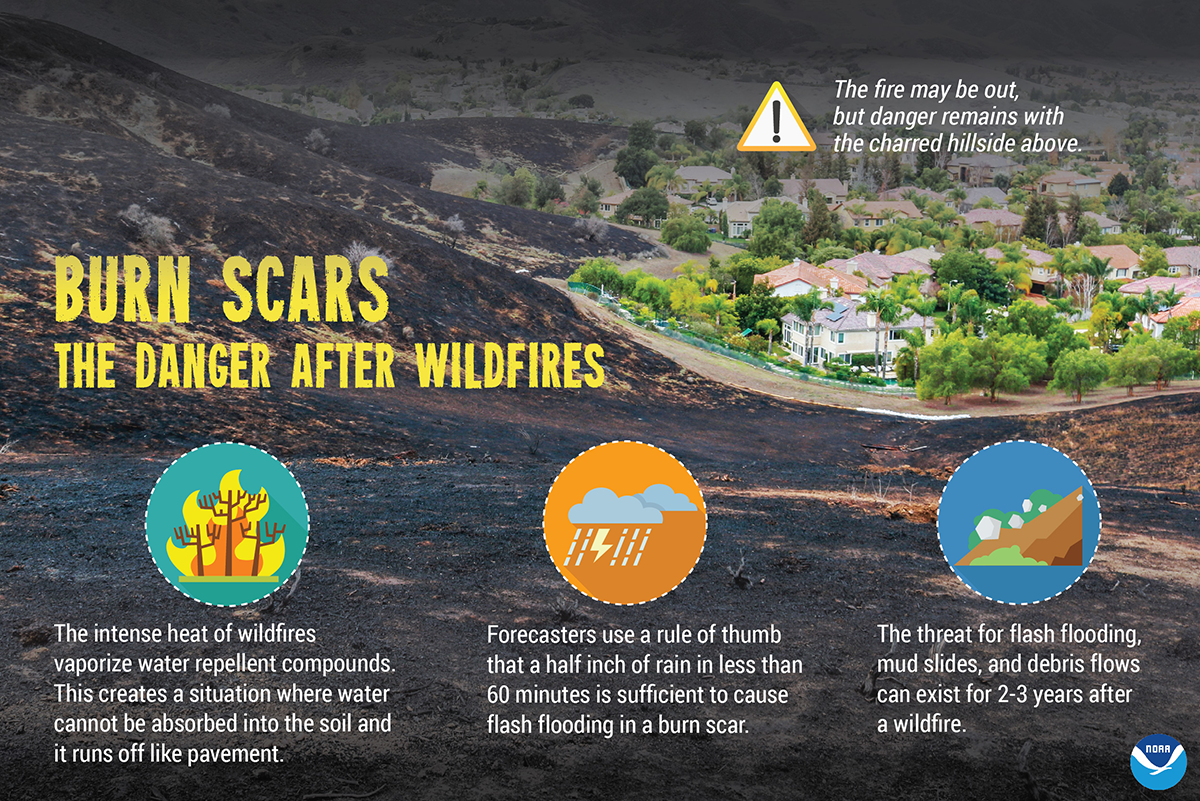 The fire may be out, but danger remains with the charred hillside above.

BURN SCARS
THE DANGER AFTER WILDFIRES

The intense heat of wildfires vaporize water repellent compounds. This creates a situation where water cannot be absorbed into the soil and it runs off like pavement.

Forecasters use a rule of thumb that a half inch of rain in less than 60 minutes is sufficient to cause flash flooding in a burn scar.

The threat for flash flooding, mud slides, and debris flows can exist for 2-3 years after a wildfire.

NOAA